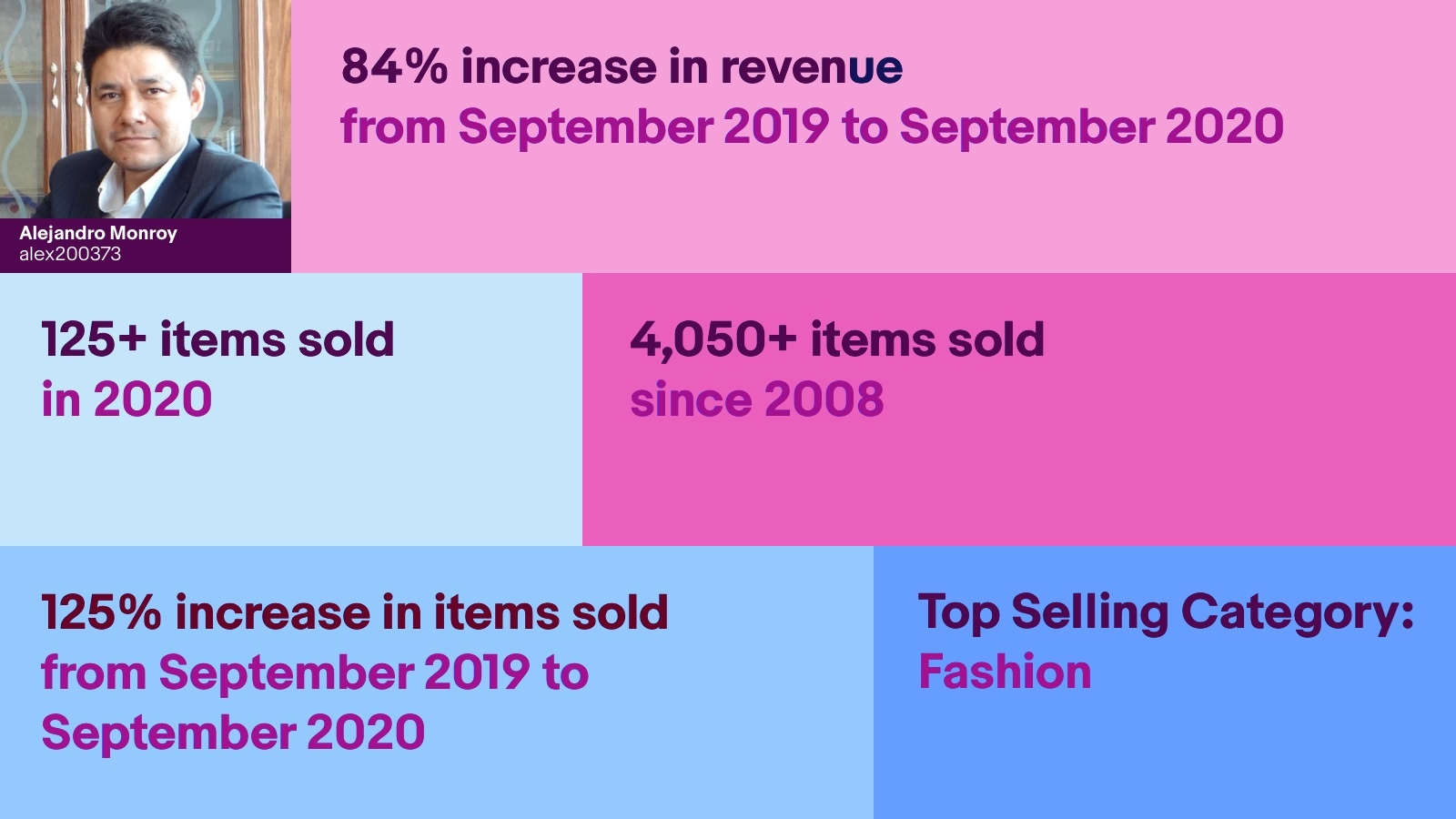 Alejandro Monroy
alex200373

84% increase in revenue
from September 2019 to September 2020

125+ items sold
in 2020

4,050+ items sold
since 2008

125% increase in items sold
from September 2019 to September 2020

Top Selling Category:
Fashion