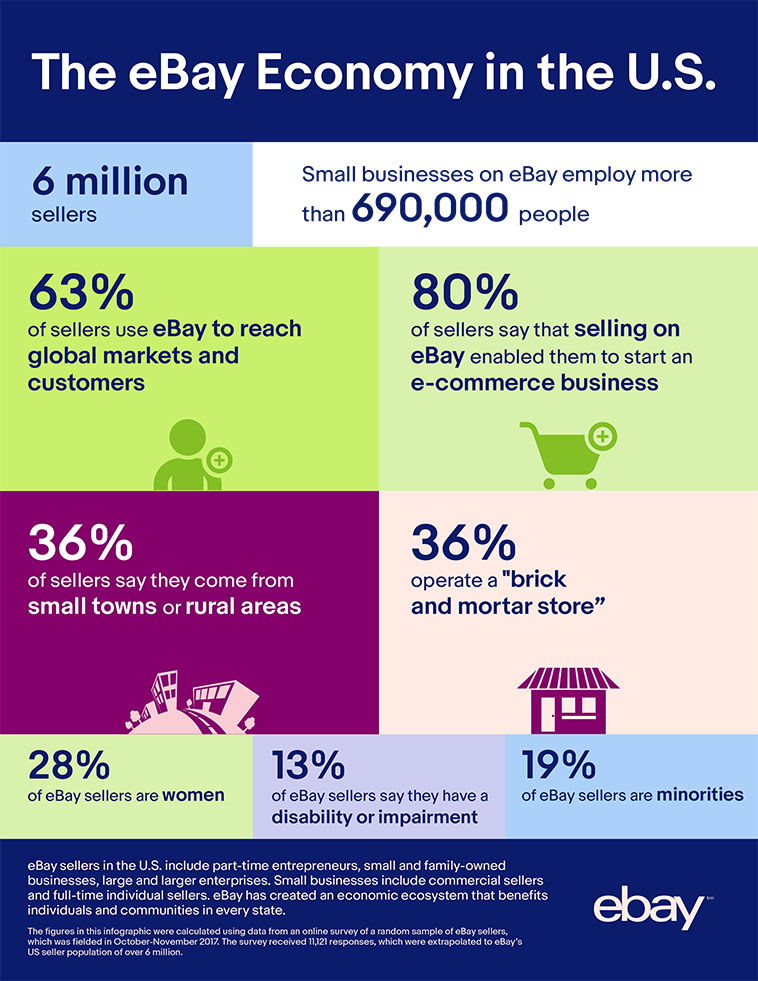 The eBay Economy in the U.S.

6 million
sellers

Small businesses on eBay employ more than 690,000 people

63%
of sellers use eBay to reach global markets and customers

80%
of sellers say that selling on eBay enabled them to start an e-commerce business

36%
of sellers say they come from small towns or rural areas

36%
operate a "brick and mortar store"

28%
of eBay sellers are women

13%
of eBay sellers say they have a disability or impairment

19%
of eBay sellers are minorities

eBay sellers in the U.S. include part-time entrepreneurs, small and family-owned businesses, large and larger enterprises. Small businesses include commercial sellers and full-time individual sellers. eBay has created an economic ecosystem that benefits individuals and communities in every state.

The figures in this infographic were calculated using data from an online survey of a random sample of eBay sellers, which was fielded in October-November 2017. The survey received 11,121 responses, which were extrapolated to eBay's US seller population of over 6 million.

ebay