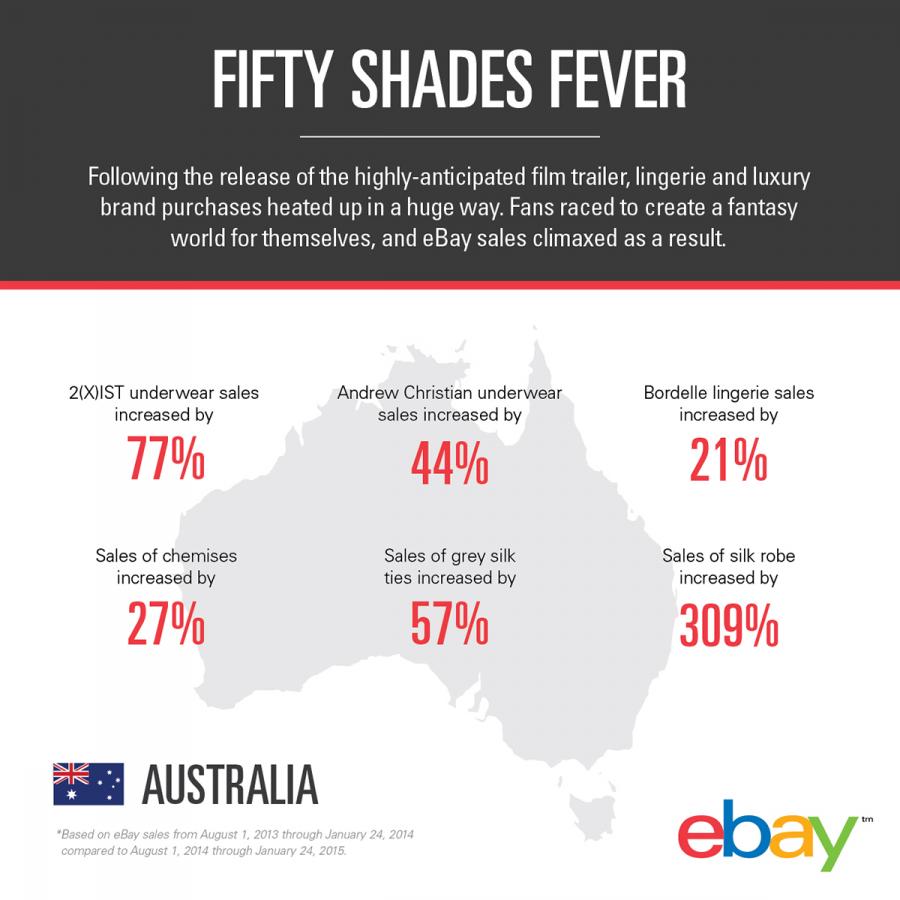 FIFTY SHADES FEVER

Following the release of the highly-anticipated film trailer, lingerie and luxury brand purchases heated up in a huge way. Fans raced to create a fantasy world for themselves, and eBay sales climaxed as a result.

2(X)IST underwear sales increased by
77%

Andrew Christian underwear sales increased by
44%

Bordelle lingerie sales increased by
21%

Sales of chemises increased by
27%

Sales of grey silk ties increased by
57%

Sales of silk robe increased by
309%

AUSTRALIA

*Based on eBay sales from August 1, 2013 through January 24, 2014 compared to August 1, 2014 through January 24, 2015.

ebay tm