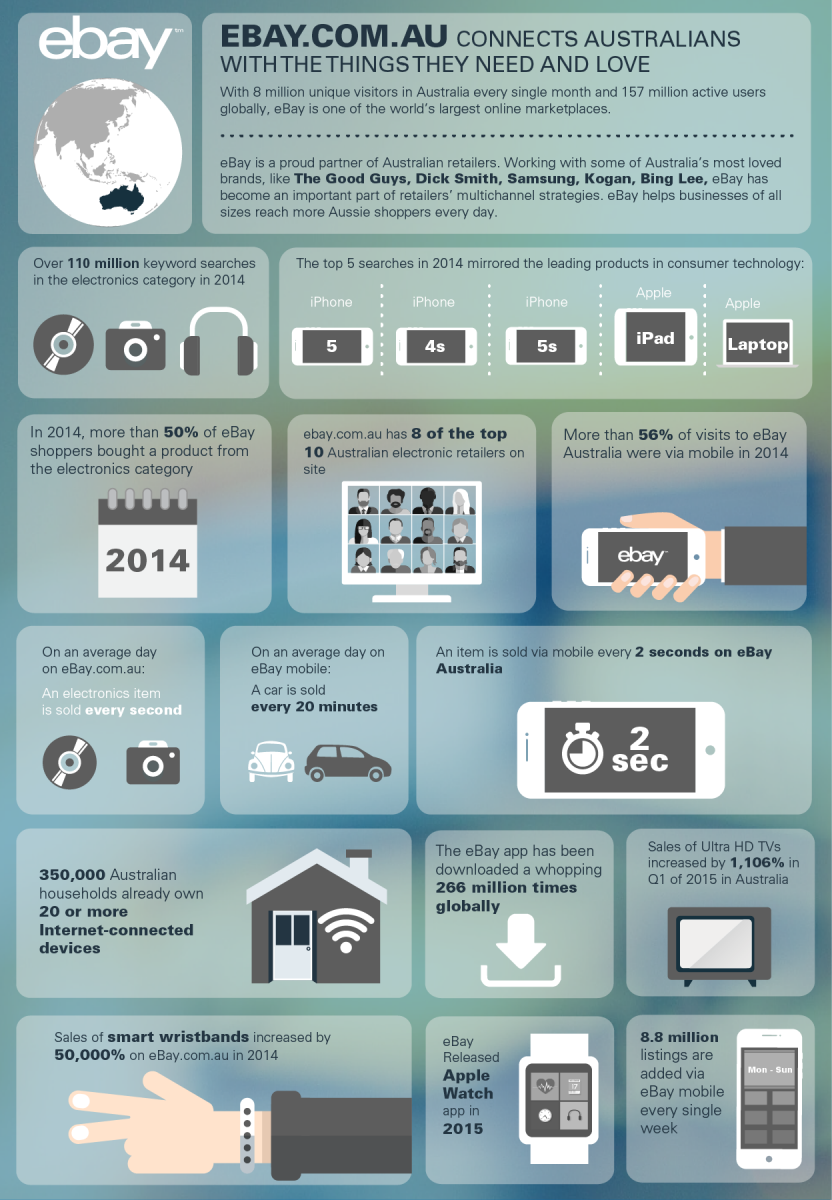 ebay™

EBAY.COM.AU CONNECTS AUSTRALIANS WITH THE THINGS THEY NEED AND LOVE

With 8 million unique visitors in Australia every single month and 157 million active users globally, eBay is one of the world's largest online marketplaces.

eBay is a proud partner of Australian retailers. Working with some of Australia's most loved brands, like The Good Guys, Dick Smith, Samsung, Kogan, Bing Lee, eBay has become an important part of retailers' multichannel strategies. eBay helps businesses of all sizes reach more Aussie shoppers every day.

Over 110 million keyword searches in the electronics category in 2014

The top 5 searches in 2014 mirrored the leading products in consumer technology:

iPhone 5

iPhone 4s

iPhone 5s

Apple iPad

Apple Laptop

In 2014, more than 50% of eBay shoppers bought a product from the electronics category

2014

ebay.com.au has 8 of the top 10 Australian electronic retailers on site

More than 56% of visits to eBay Australia were via mobile in 2014

ebay

On an average day on eBay.com.au:

An electronics item is sold every second

On an average day on eBay mobile:

A car is sold every 20 minutes

An item is sold via mobile every 2 seconds on eBay Australia

2 sec

350,000 Australian households already own 20 or more Internet-connected devices

The eBay app has been downloaded a whopping 266 million times globally

Sales of Ultra HD TVs increased by 1,106% in Q1 of 2015 in Australia

Sales of smart wristbands increased by 50,000% on eBay.com.au in 2014

eBay Released Apple Watch app in 2015

8.8 million listings are added via eBay mobile every single week

Mon - Sun