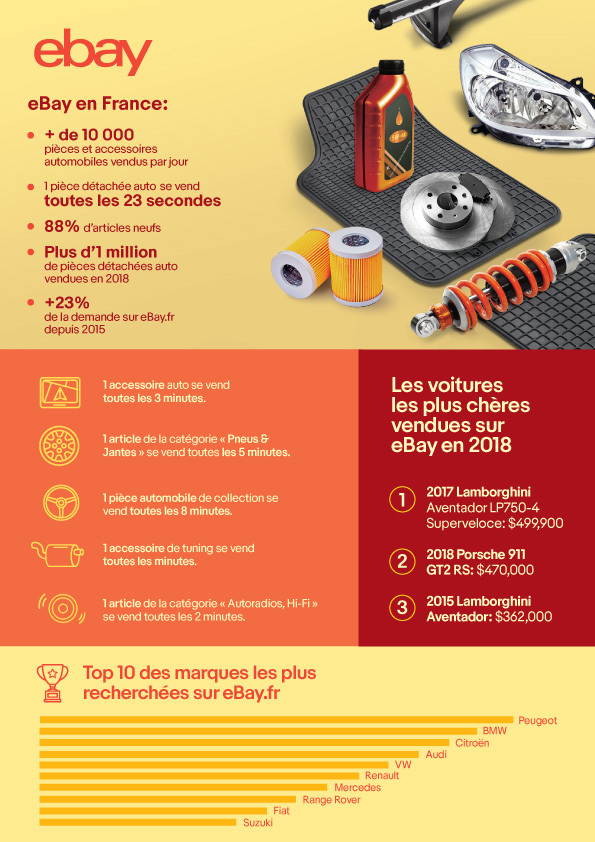 ebay

eBay en France:

+ de 10 000 pièces et accessoires automobiles vendus par jour

1 pièce détachée auto se vend toutes les 23 secondes

88% d'articles neufs

Plus d'1 million de pièces détachées auto vendues en 2018

+23% de la demande sur eBay.fr depuis 2015

1 accessoire auto se vend toutes les 3 minutes.

1 article de la catégorie « Pneus & Jantes » se vend toutes les 5 minutes.

1 pièce automobile de collection se vend toutes les 8 minutes.

1 accessoire de tuning se vend toutes les minutes.

1 article de la catégorie « Autoradios, Hi-Fi » se vend toutes les 2 minutes.

Les voitures les plus chères vendues sur eBay en 2018

1 2017 Lamborghini Aventador LP750-4 Superveloce: $499,900

2 2018 Porsche 911 GT2 RS: $470,000

3 2015 Lamborghini Aventador: $362,000

Top 10 des marques les plus recherchées sur eBay.fr

Peugeot
BMW
Citroën
Audi
VW
Renault
Mercedes
Range Rover
Fiat
Suzuki