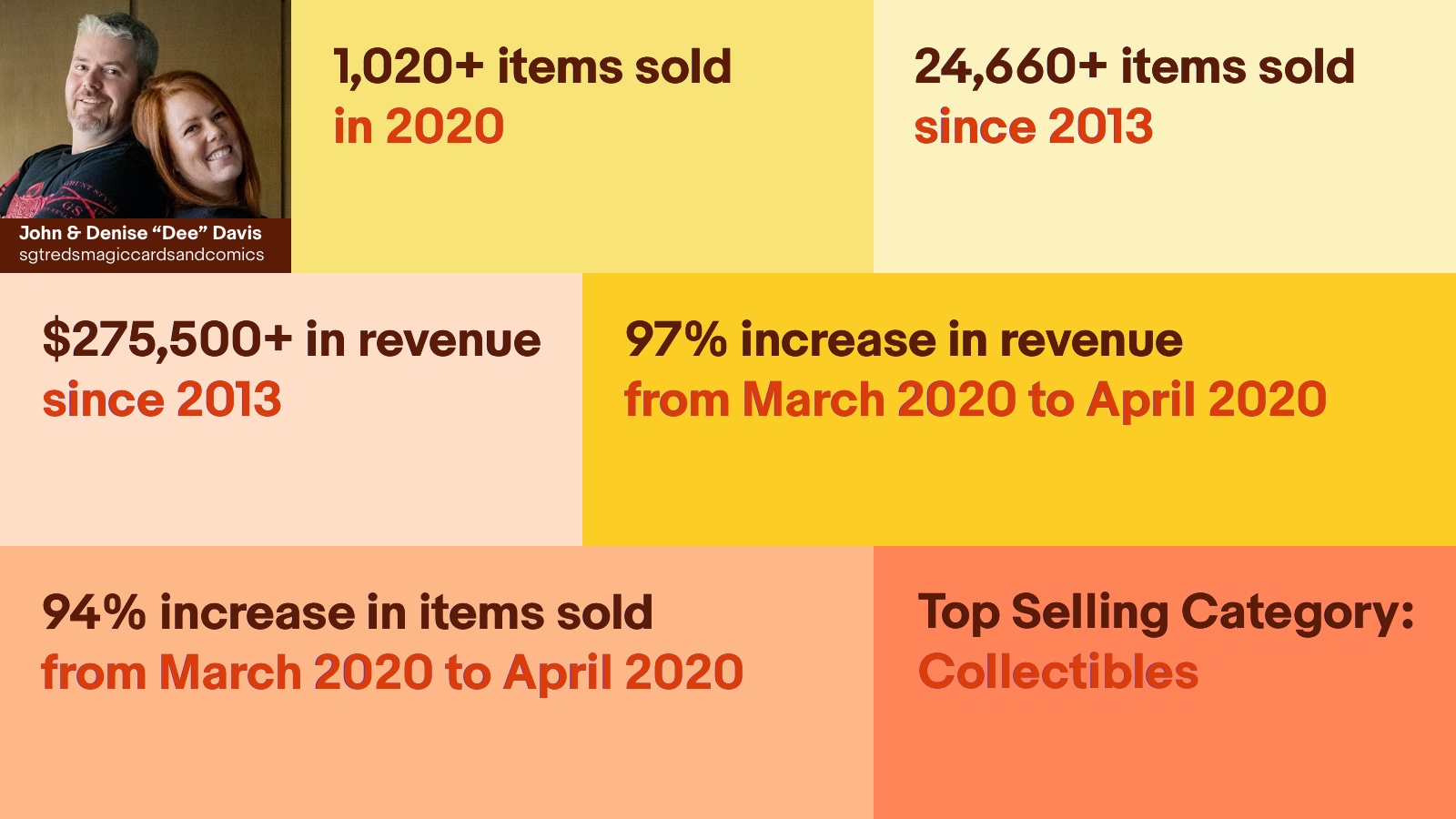 John & Denise “Dee” Davis
sgtredsmagiccardsandcomics

1,020+ items sold
in 2020

24,660+ items sold
since 2013

$275,500+ in revenue
since 2013

97% increase in revenue
from March 2020 to April 2020

94% increase in items sold
from March 2020 to April 2020

Top Selling Category:
Collectibles