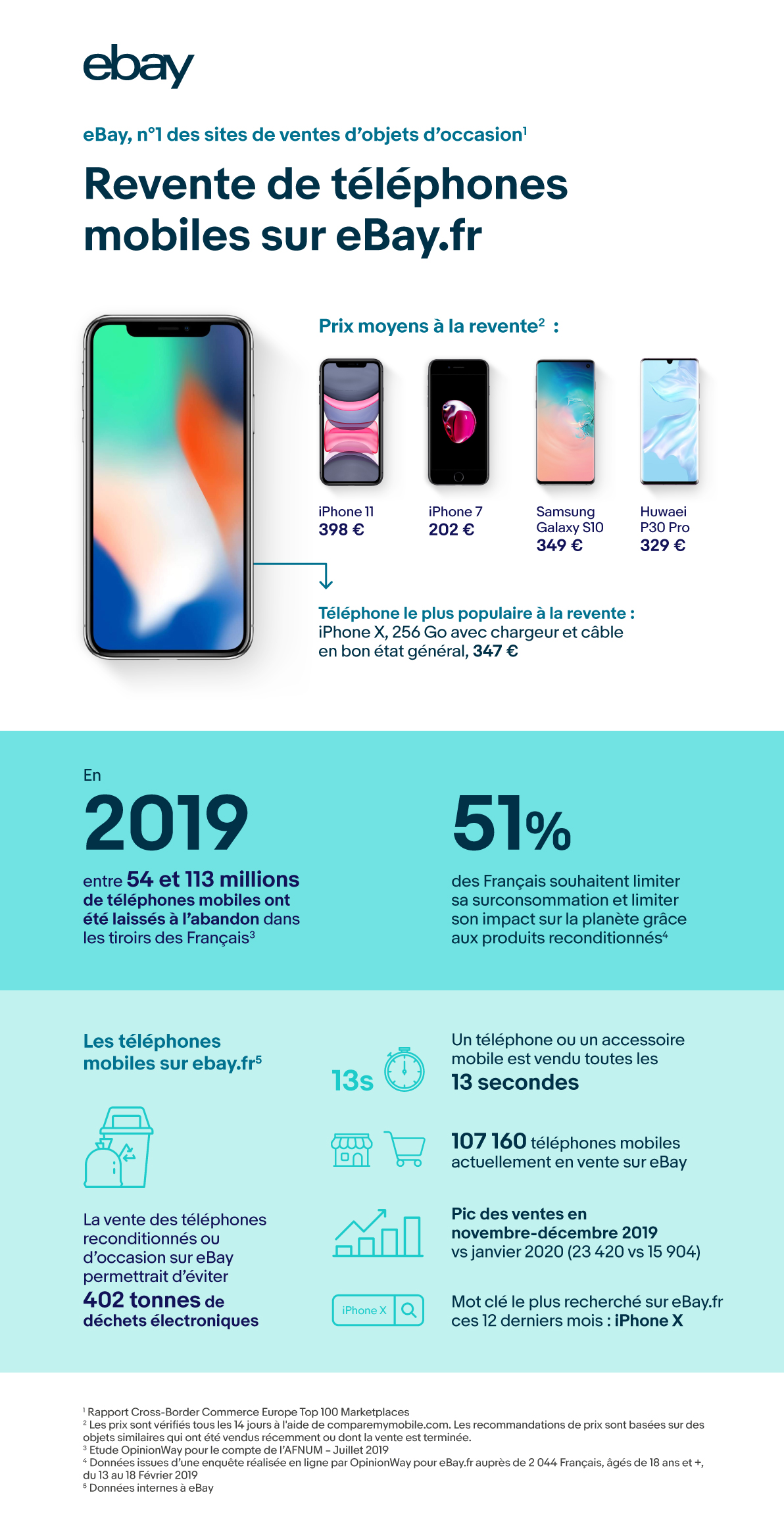 ebay

eBay, n°1 des sites de ventes d'objets d'occasion$^1$

Revente de téléphones mobiles sur eBay.fr

Prix moyens à la revente$^2$ :

iPhone 11
398 €

iPhone 7
202 €

Samsung Galaxy S10
349 €

Huwaei P30 Pro
329 €

Téléphone le plus populaire à la revente : iPhone X, 256 Go avec chargeur et câble en bon état général, 347 €

En
2019
entre 54 et 113 millions de téléphones mobiles ont été laissés à l'abandon dans les tiroirs des Français$^3$

51%
des Français souhaitent limiter sa surconsommation et limiter son impact sur la planète grâce aux produits reconditionnés$^4$

Les téléphones mobiles sur ebay.fr$^5$

La vente des téléphones reconditionnés ou d'occasion sur eBay permettrait d'éviter 402 tonnes de déchets électroniques

13s
Un téléphone ou un accessoire mobile est vendu toutes les 13 secondes

107 160 téléphones mobiles actuellement en vente sur eBay

Pic des ventes en novembre-décembre 2019 vs janvier 2020 (23 420 vs 15 904)

iPhone X
Mot clé le plus recherché sur eBay.fr ces 12 derniers mois : iPhone X

$^1$ Rapport Cross-Border Commerce Europe Top 100 Marketplaces
$^2$ Les prix sont vérifiés tous les 14 jours à l'aide de comparemymobile.com. Les recommandations de prix sont basées sur des objets similaires qui ont été vendus récemment ou dont la vente est terminée.
$^3$ Etude OpinionWay pour le compte de l'AFNUM – Juillet 2019
$^4$ Données issues d'une enquête réalisée en ligne par OpinionWay pour eBay.fr auprès de 2 044 Français, âgés de 18 ans et +, du 13 au 18 Février 2019
$^5$ Données internes à eBay