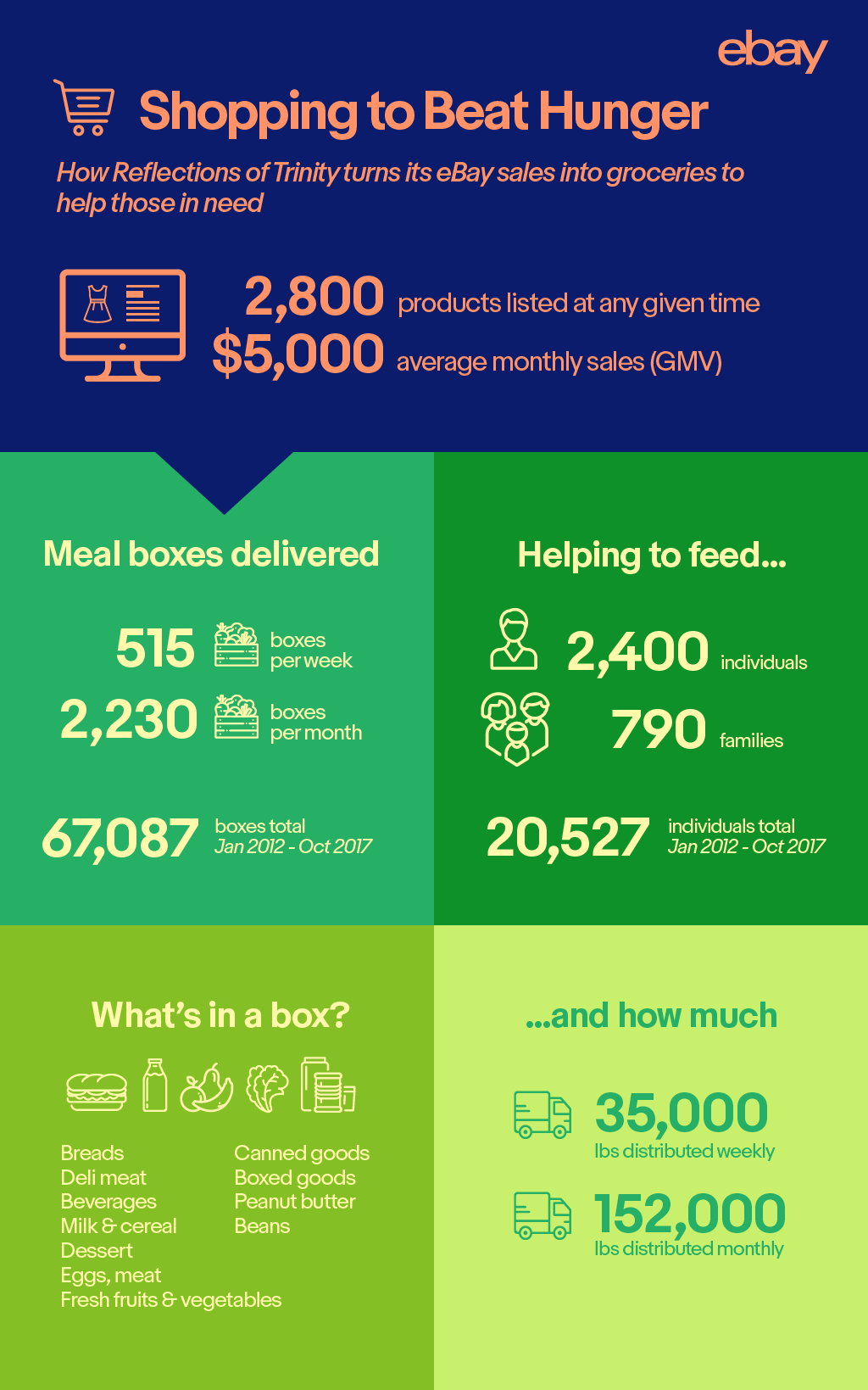 ebay

Shopping to Beat Hunger

How Reflections of Trinity turns its eBay sales into groceries to help those in need

2,800 products listed at any given time
$5,000 average monthly sales (GMV)

Meal boxes delivered

515 boxes per week
2,230 boxes per month

67,087 boxes total Jan 2012 - Oct 2017

Helping to feed...

2,400 individuals
790 families

20,527 individuals total Jan 2012 - Oct 2017

What's in a box?

Breads
Deli meat
Beverages
Milk & cereal
Dessert
Eggs, meat
Fresh fruits & vegetables

Canned goods
Boxed goods
Peanut butter
Beans

...and how much

35,000 lbs distributed weekly

152,000 lbs distributed monthly